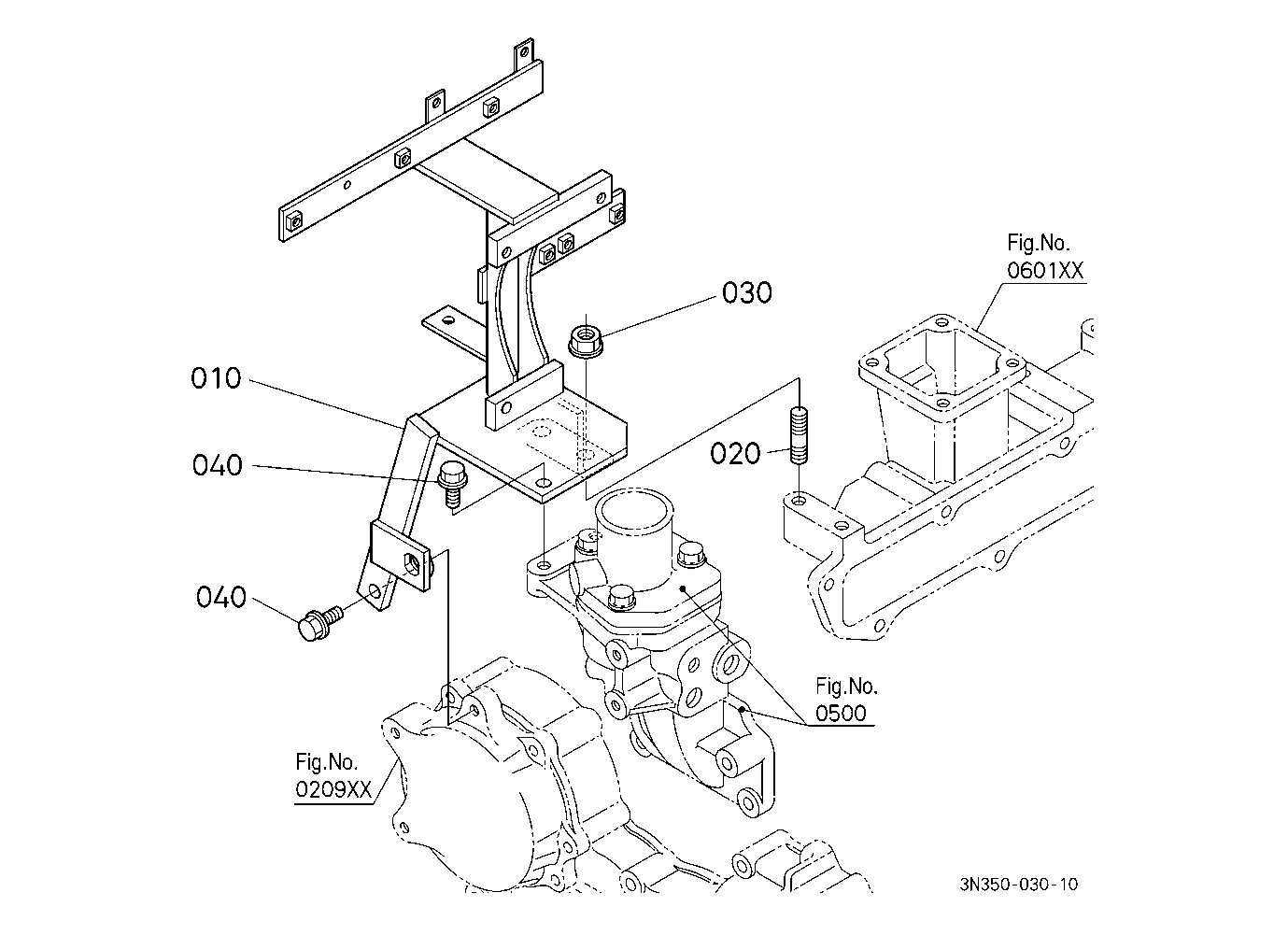 Fig.No.
0601XX

030

010

020

040

040

Fig.No.
0500

Fig.No.
0209XX

3N350-030-10